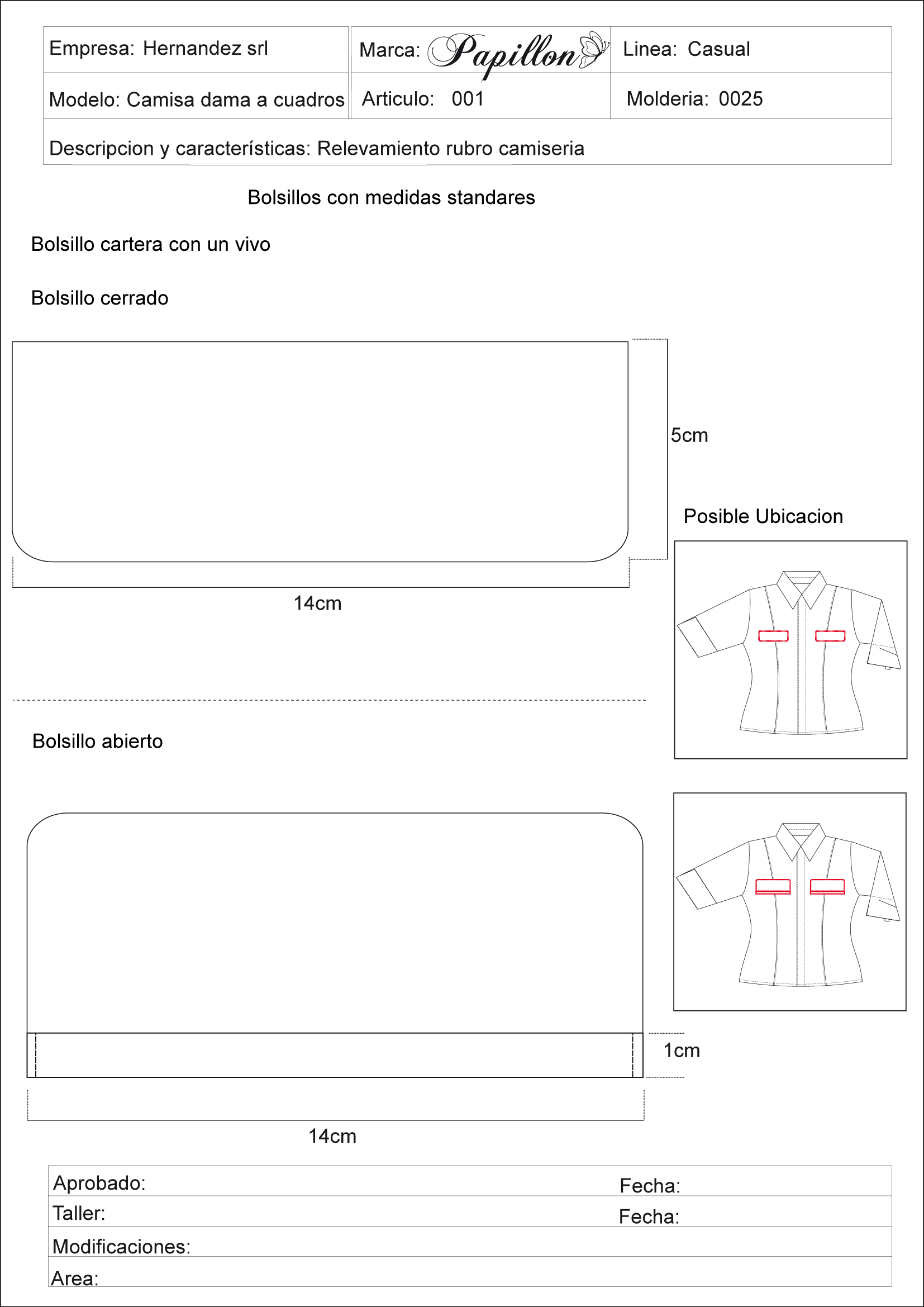 | Empresa: Hernandez srl | Marca: Papillon | Linea: Casual |
|---|---|---|
| Modelo: Camisa dama a cuadros | Articulo: 001 | Molderia: 0025 |
| Descripcion y características: Relevamiento rubro camiseria | | |

Bolsillos con medidas standares

Bolsillo cartera con un vivo

Bolsillo cerrado

5cm

14cm

Posible Ubicacion

Bolsillo abierto

1cm

14cm

| Aprobado: | Fecha: |
|---|---|
| Taller: | Fecha: |
| Modificaciones: | |
| Area: | |