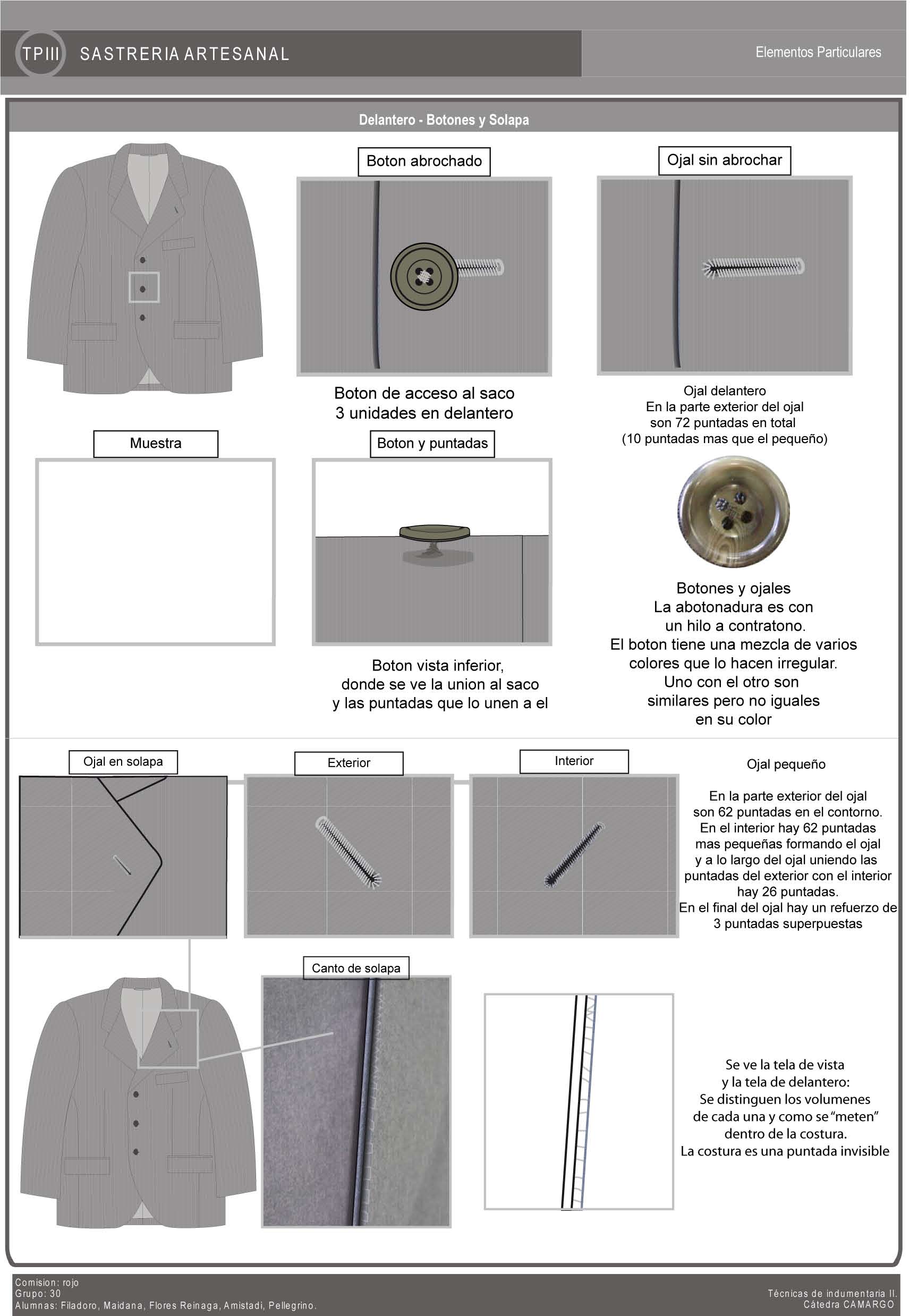 TPIII SASTRERIA ARTESANAL

Elementos Particulares

Delantero - Botones y Solapa

Boton abrochado

Ojal sin abrochar

Boton de acceso al saco
3 unidades en delantero

Ojal delantero
En la parte exterior del ojal
son 72 puntadas en total
(10 puntadas mas que el pequeño)

Muestra

Boton y puntadas

Boton vista inferior,
donde se ve la union al saco
y las puntadas que lo unen a el

Botones y ojales
La abotonadura es con
un hilo a contratono.
El boton tiene una mezcla de varios
colores que lo hacen irregular.
Uno con el otro son
similares pero no iguales
en su color

Ojal en solapa

Exterior

Interior

Ojal pequeño

En la parte exterior del ojal
son 62 puntadas en el contorno.
En el interior hay 62 puntadas
mas pequeñas formando el ojal
y a lo largo del ojal uniendo las
puntadas del exterior con el interior
hay 26 puntadas.
En el final del ojal hay un refuerzo de
3 puntadas superpuestas

Canto de solapa

Se ve la tela de vista
y la tela de delantero:
Se distinguen los volumenes
de cada una y como se "meten"
dentro de la costura.
La costura es una puntada invisible

Comision: rojo
Grupo: 30
Alumnas: Filadoro, Maidana, Flores Reinaga, Amistadi, Pellegrino.

Técnicas de indumentaria II.
Cátedra CAMARGO