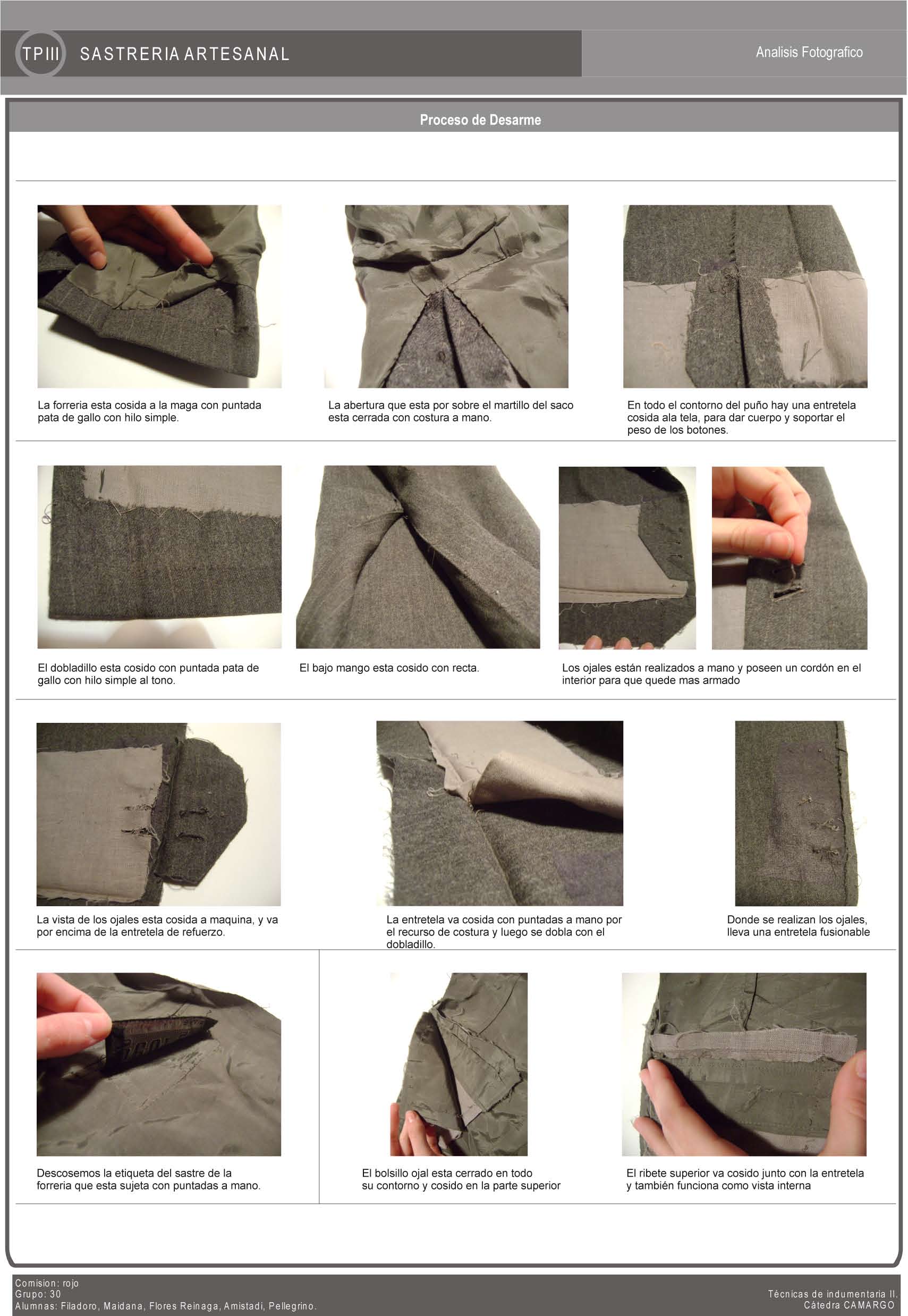 TPIII SASTRERIA ARTESANAL

Analisis Fotografico

Proceso de Desarme

La forreria esta cosida a la maga con puntada pata de gallo con hilo simple.

La abertura que esta por sobre el martillo del saco esta cerrada con costura a mano.

En todo el contorno del puño hay una entretela cosida ala tela, para dar cuerpo y soportar el peso de los botones.

El dobladillo esta cosido con puntada pata de gallo con hilo simple al tono.

El bajo mango esta cosido con recta.

Los ojales están realizados a mano y poseen un cordón en el interior para que quede mas armado

La vista de los ojales esta cosida a maquina, y va por encima de la entretela de refuerzo.

La entretela va cosida con puntadas a mano por el recurso de costura y luego se dobla con el dobladillo.

Donde se realizan los ojales, lleva una entretela fusionable

Descosemos la etiqueta del sastre de la forreria que esta sujeta con puntadas a mano.

El bolsillo ojal esta cerrado en todo su contorno y cosido en la parte superior

El ribete superior va cosido junto con la entretela y también funciona como vista interna

Comision: rojo
Grupo: 30
Alumnas: Filadoro, Maidana, Flores Reinaga, Amistadi, Pellegrino.

Técnicas de indumentaria II.
Cátedra CAMARGO