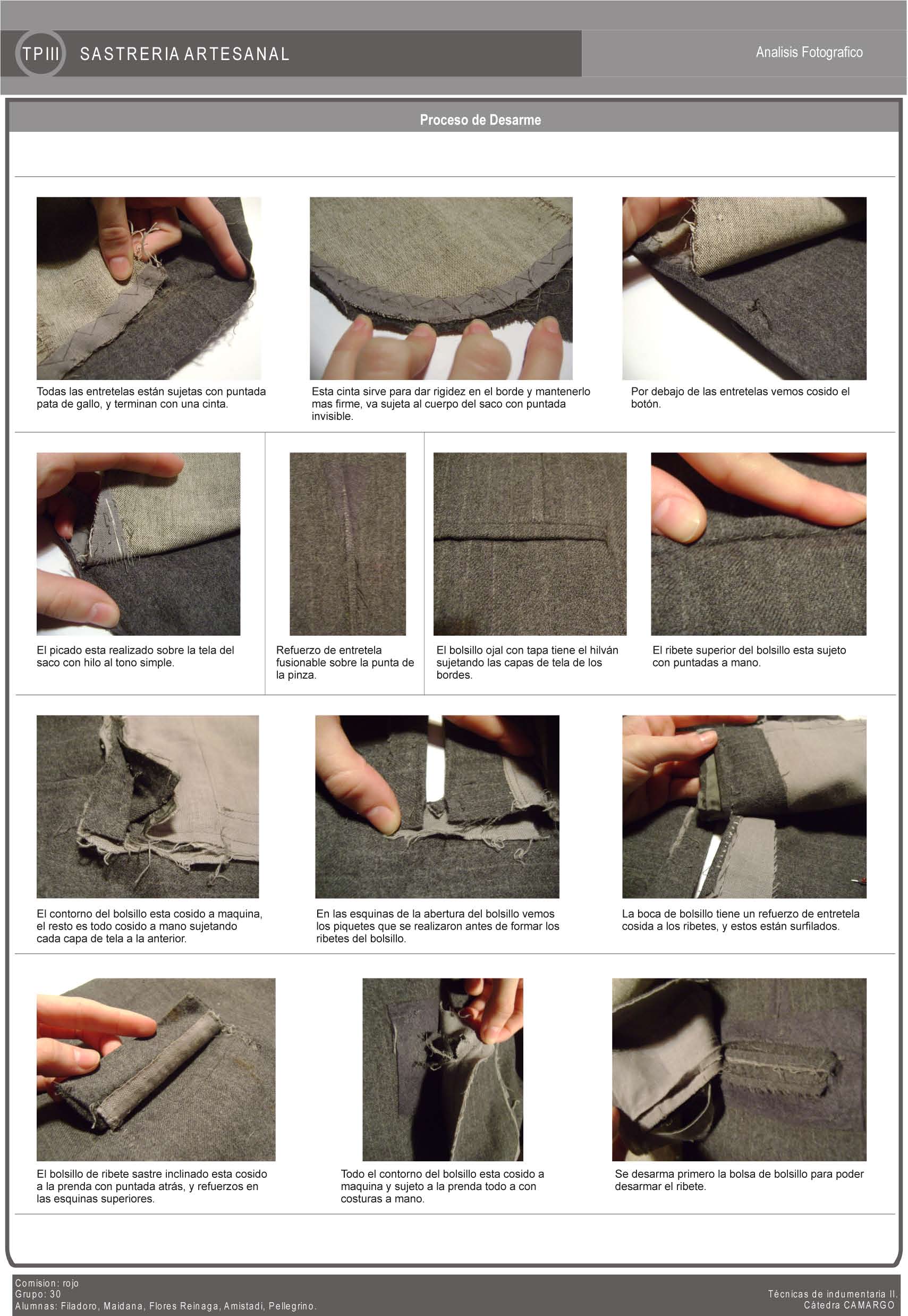 TPIII SASTRERIA ARTESANAL

Analisis Fotografico

Proceso de Desarme

Todas las entretelas están sujetas con puntada pata de gallo, y terminan con una cinta.

Esta cinta sirve para dar rigidez en el borde y mantenerlo mas firme, va sujeta al cuerpo del saco con puntada invisible.

Por debajo de las entretelas vemos cosido el botón.

El picado esta realizado sobre la tela del saco con hilo al tono simple.

Refuerzo de entretela fusionable sobre la punta de la pinza.

El bolsillo ojal con tapa tiene el hilván sujetando las capas de tela de los bordes.

El ribete superior del bolsillo esta sujeto con puntadas a mano.

El contorno del bolsillo esta cosido a maquina, el resto es todo cosido a mano sujetando cada capa de tela a la anterior.

En las esquinas de la abertura del bolsillo vemos los piquetes que se realizaron antes de formar los ribetes del bolsillo.

La boca de bolsillo tiene un refuerzo de entretela cosida a los ribetes, y estos están surfilados.

El bolsillo de ribete sastre inclinado esta cosido a la prenda con puntada atrás, y refuerzos en las esquinas superiores.

Todo el contorno del bolsillo esta cosido a maquina y sujeto a la prenda todo a con costuras a mano.

Se desarma primero la bolsa de bolsillo para poder desarmar el ribete.

Comision: rojo
Grupo: 30
Alumnas: Filadoro, Maidana, Flores Reinaga, Amistadi, Pellegrino.

Técnicas de indumentaria II.
Cátedra CAMARGO