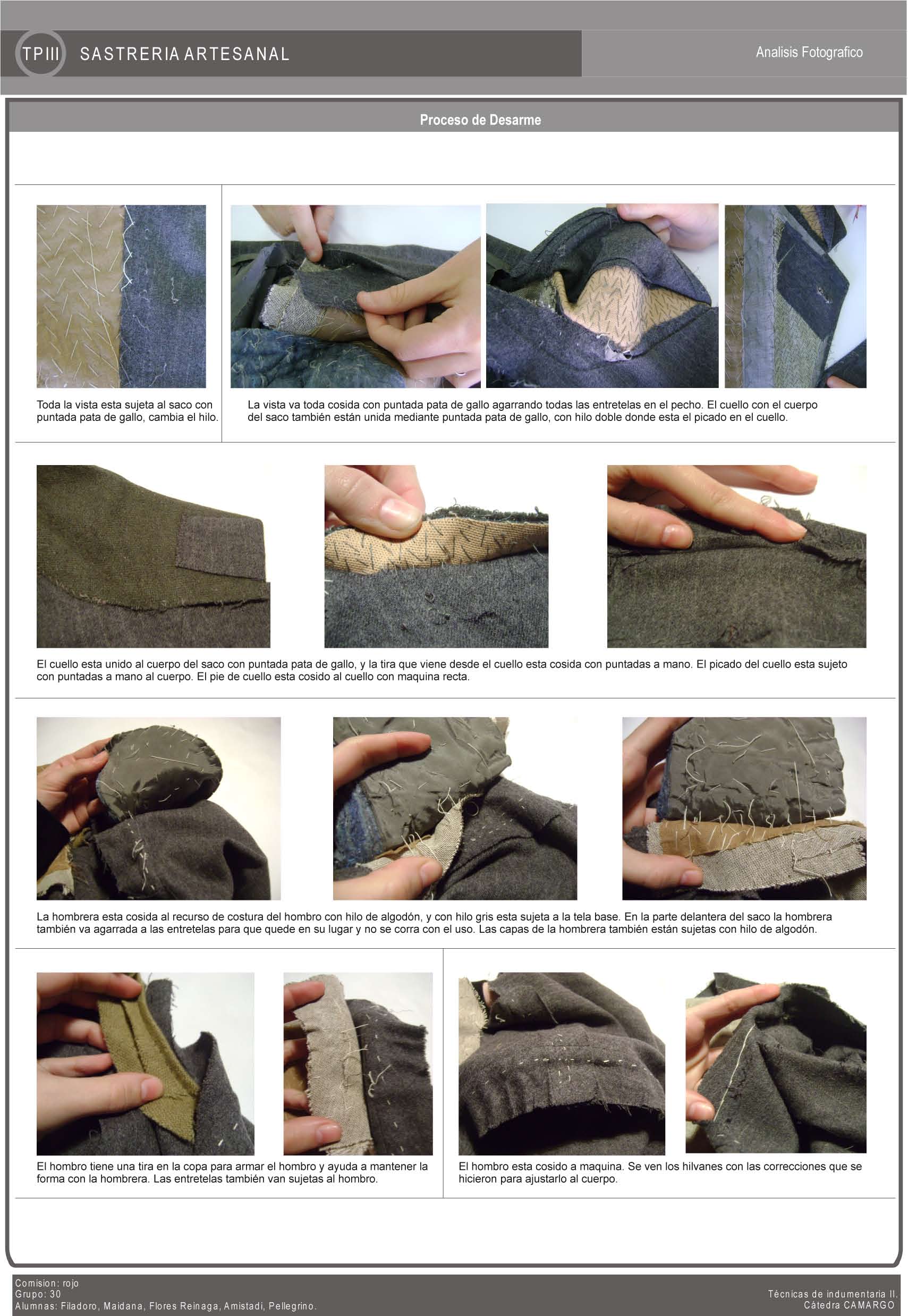 TPIII SASTRERIA ARTESANAL

Analisis Fotografico

Proceso de Desarme

Toda la vista esta sujeta al saco con puntada pata de gallo, cambia el hilo.

La vista va toda cosida con puntada pata de gallo agarrando todas las entretelas en el pecho. El cuello con el cuerpo del saco también están unida mediante puntada pata de gallo, con hilo doble donde esta el picado en el cuello.

El cuello esta unido al cuerpo del saco con puntada pata de gallo, y la tira que viene desde el cuello esta cosida con puntadas a mano. El picado del cuello esta sujeto con puntadas a mano al cuerpo. El pie de cuello esta cosido al cuello con maquina recta.

La hombrera esta cosida al recurso de costura del hombro con hilo de algodón, y con hilo gris esta sujeta a la tela base. En la parte delantera del saco la hombrera también va agarrada a las entretelas para que quede en su lugar y no se corra con el uso. Las capas de la hombrera también están sujetas con hilo de algodón.

El hombro tiene una tira en la copa para armar el hombro y ayuda a mantener la forma con la hombrera. Las entretelas también van sujetas al hombro.

El hombro esta cosido a maquina. Se ven los hilvanes con las correcciones que se hicieron para ajustarlo al cuerpo.

Comision: rojo
Grupo: 30
Alumnas: Filadoro, Maidana, Flores Reinaga, Amistadi, Pellegrino.

Técnicas de indumentaria II.
Cátedra CAMARGO