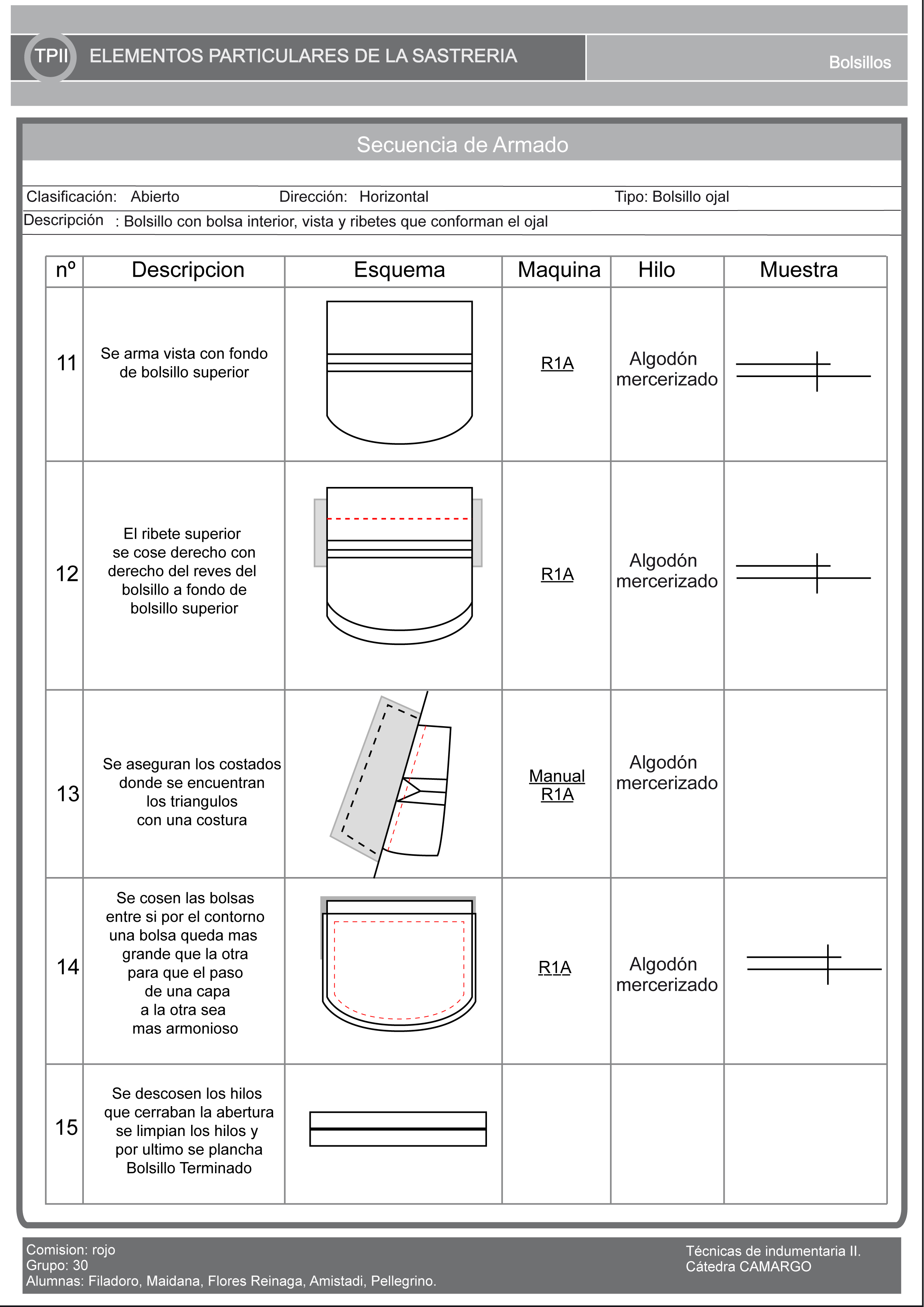 TPII ELEMENTOS PARTICULARES DE LA SASTRERIA

Bolsillos

Secuencia de Armado

Clasificación: Abierto Dirección: Horizontal Tipo: Bolsillo ojal

Descripción : Bolsillo con bolsa interior, vista y ribetes que conforman el ojal

| nº | Descripcion | Esquema | Maquina | Hilo | Muestra |
|---|---|---|---|---|---|
| 11 | Se arma vista con fondo de bolsillo superior | | R1A | Algodón mercerizado | |
| 12 | El ribete superior se cose derecho con derecho del reves del bolsillo a fondo de bolsillo superior | | R1A | Algodón mercerizado | |
| 13 | Se aseguran los costados donde se encuentran los triangulos con una costura | | Manual R1A | Algodón mercerizado | |
| 14 | Se cosen las bolsas entre si por el contorno una bolsa queda mas grande que la otra para que el paso de una capa a la otra sea mas armonioso | | R1A | Algodón mercerizado | |
| 15 | Se descosen los hilos que cerraban la abertura se limpian los hilos y por ultimo se plancha Bolsillo Terminado | | | | |

Comision: rojo
Grupo: 30
Alumnas: Filadoro, Maidana, Flores Reinaga, Amistadi, Pellegrino.

Técnicas de indumentaria II.
Cátedra CAMARGO